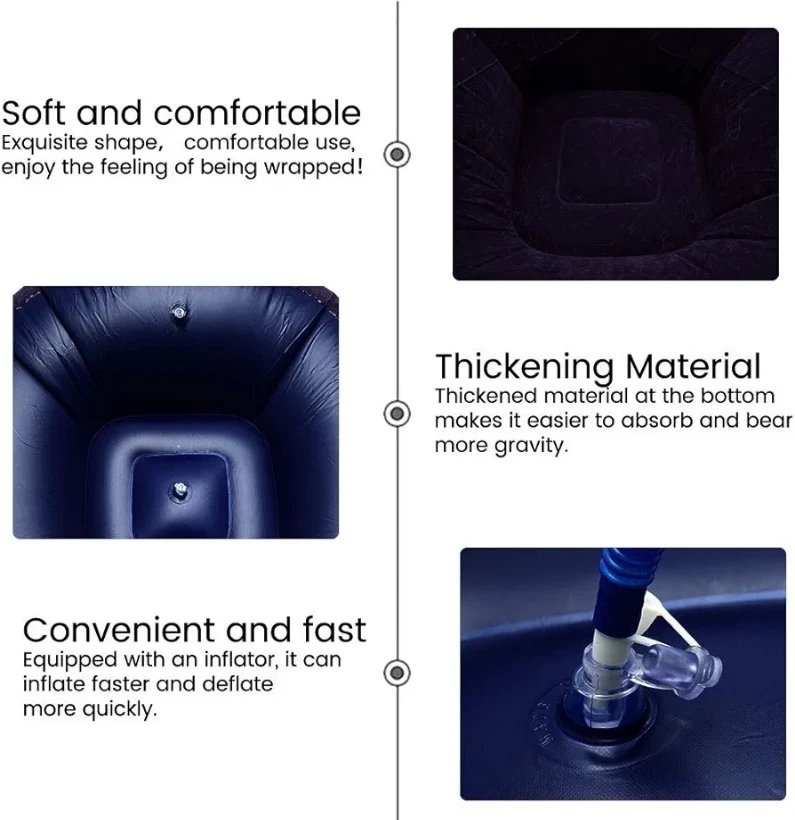 Soft and comfortable
Exquisite shape,   comfortable use, enjoy the feeling of being wrapped!

Thickening Material
Thickened material at the bottom makes it easier to absorb and bear more gravity.

Convenient and fast
Equipped with an inflator, it can inflate faster and deflate more quickly.